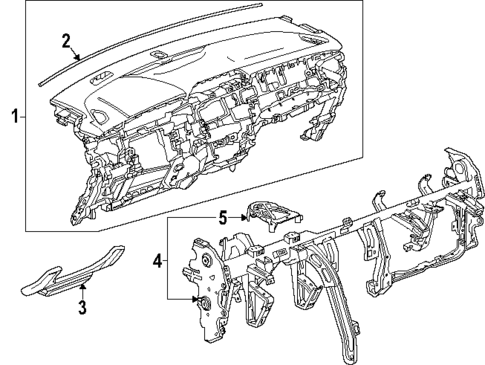 2
1
5
4
3