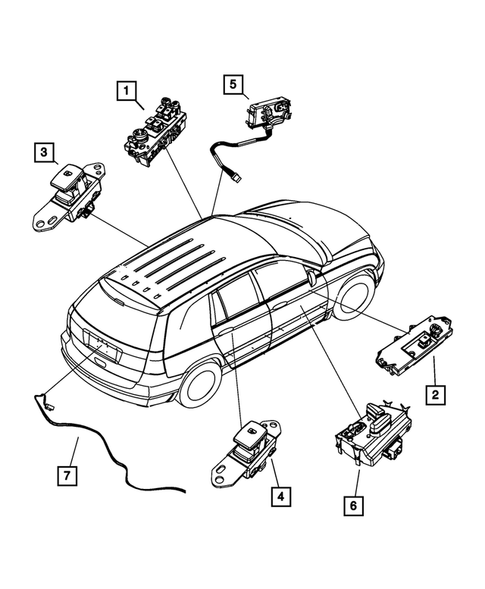 1
5
3
2
7
4
6