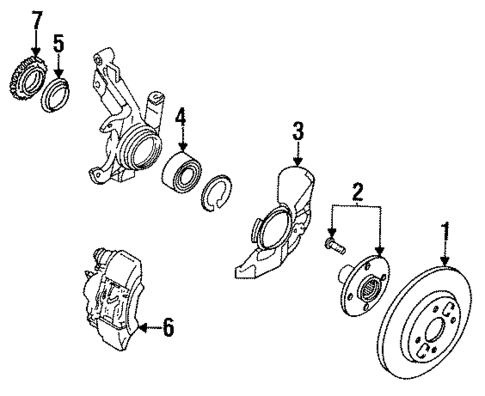 7
5
4
3
2
1
6