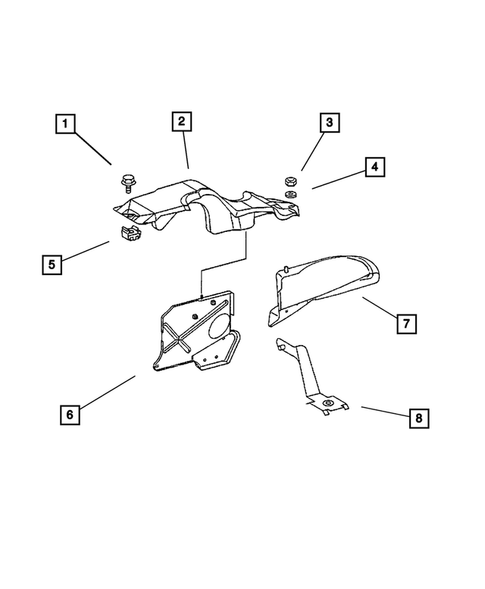 1
2
3
4
5
6
7
8