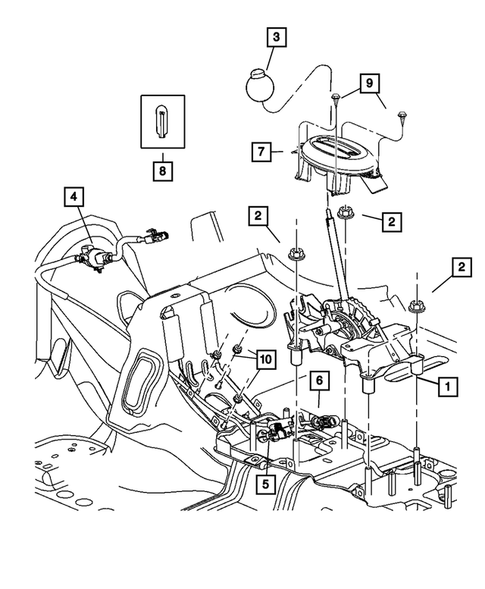 3
9
8
7
4
2
2
2
10
6
1
5