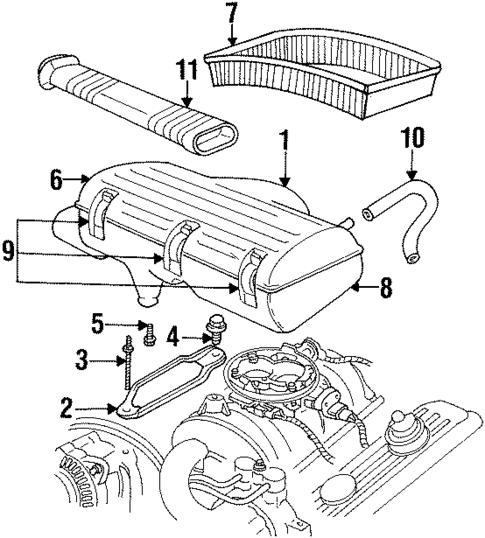 7
11
1
10
6
9
8
5
4
3
2