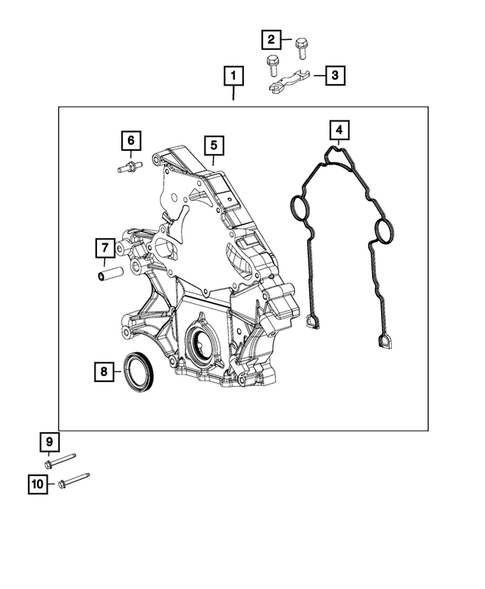 2
1
3
4
6
5
7
8
9
10