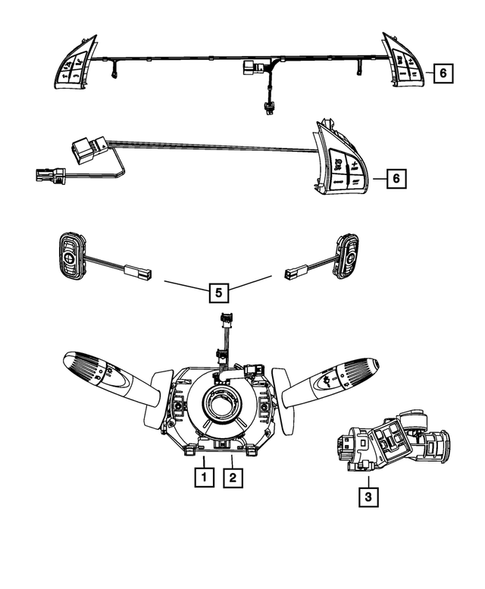 6

6

5

1 2

3