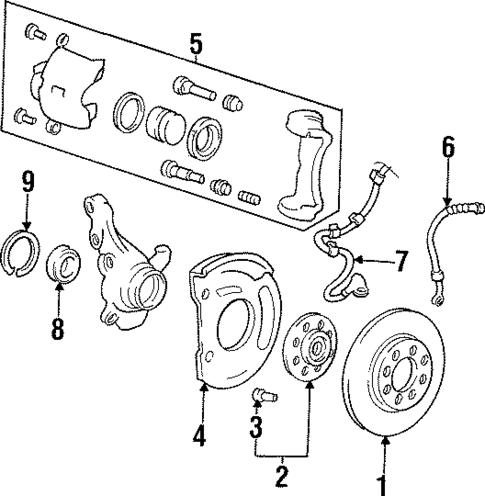 5
6
9
7
8
4
3
2
1