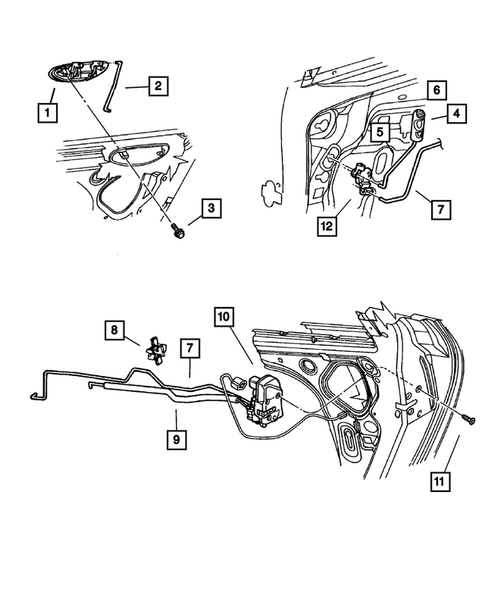 1
2
3
6
4
5
7
12
8
7
10
9
11