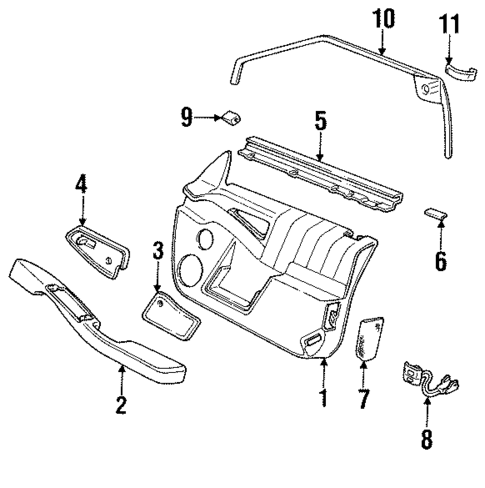 10
11
9
5
4
6
3
2
1
7
8