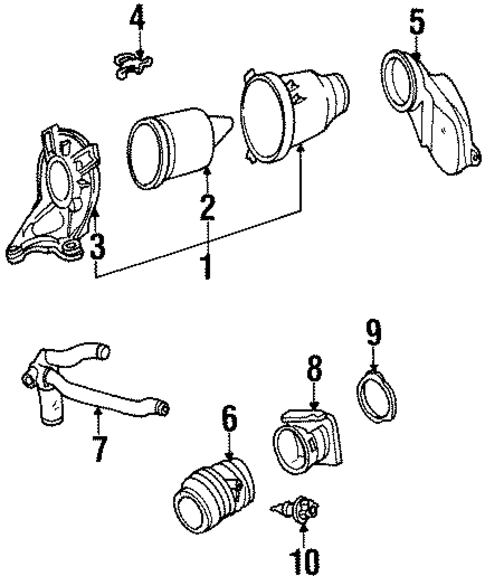 4
5
2
3
1
9
8
7
6
10