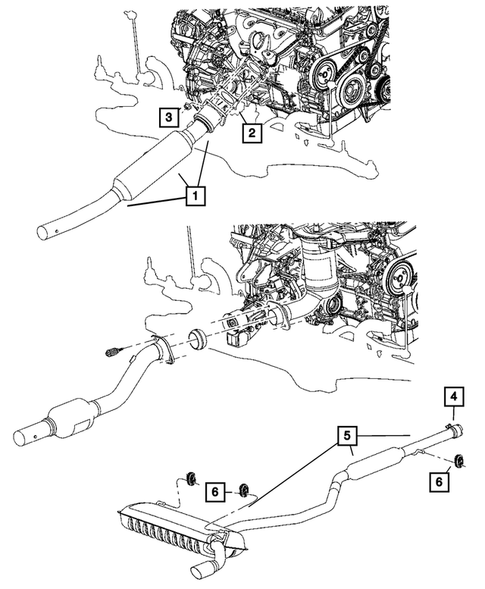 3
2
1
4
5
6
6