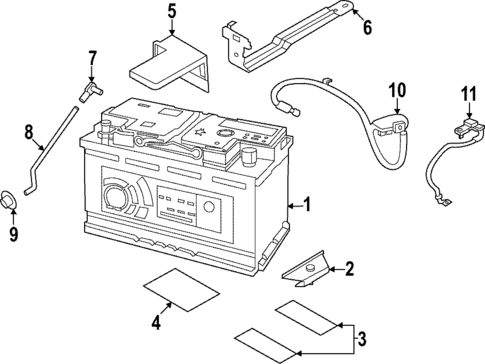 5
6
7
10
11
8
1
9
2
4
3