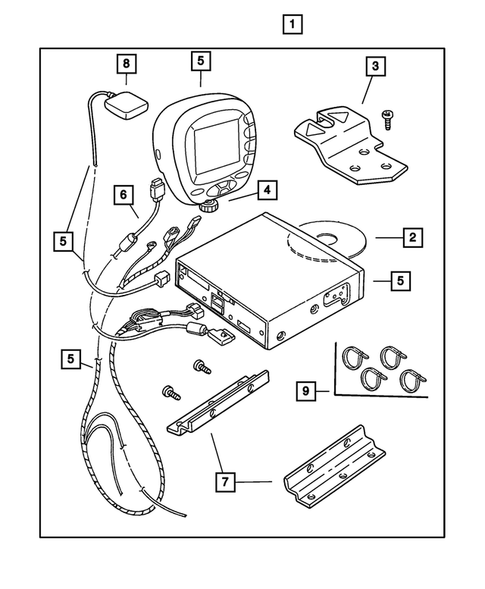 1
8
5
3
6
4
5
2
5
5
9
7