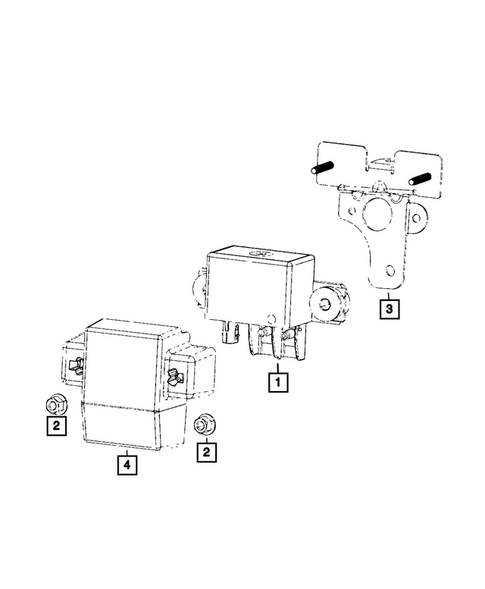 3

1

2

2

4