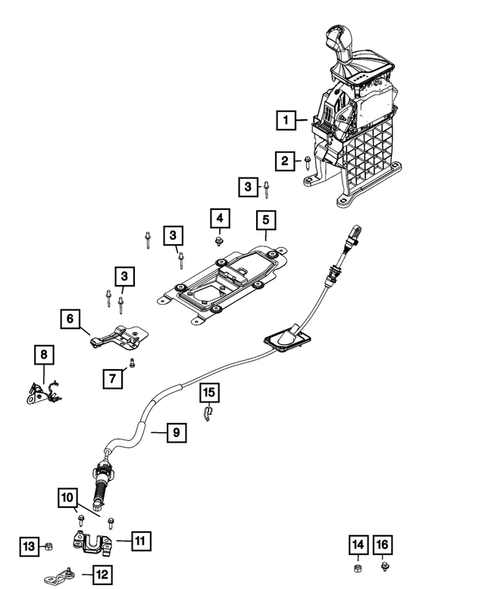 1
2
3
4
5
3
3
6
7
8
15
9
10
11
13
12
14
16