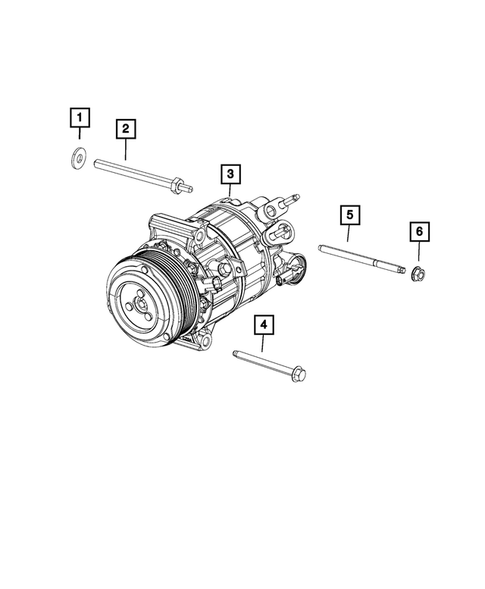 1
2
3
5
6
4