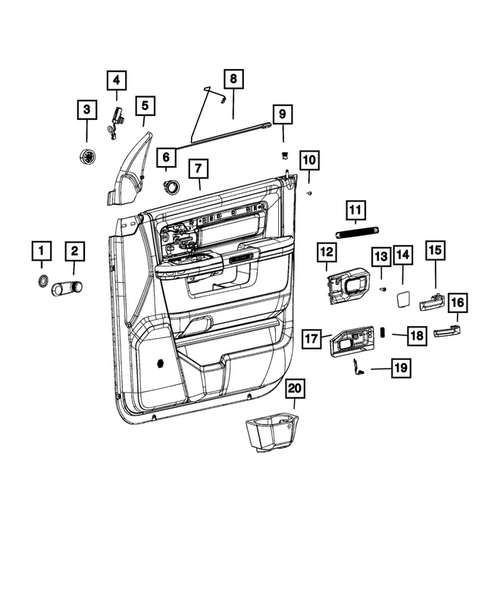 4
8
3
5
9
6
7
10
11
1
2
12
13
14
15
16
17
18
19
20