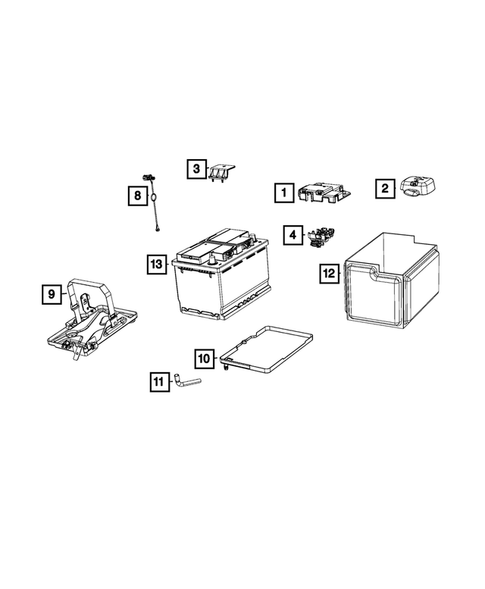 3
8
1
2
4
13
12
9
10
11