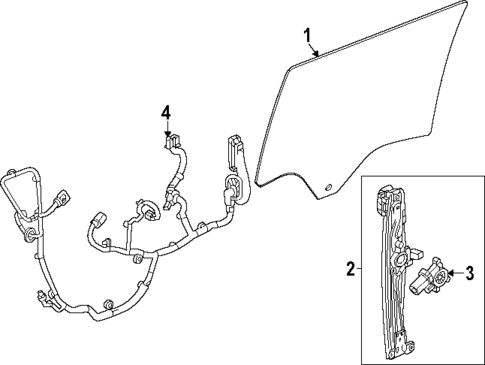 1
4
2
3