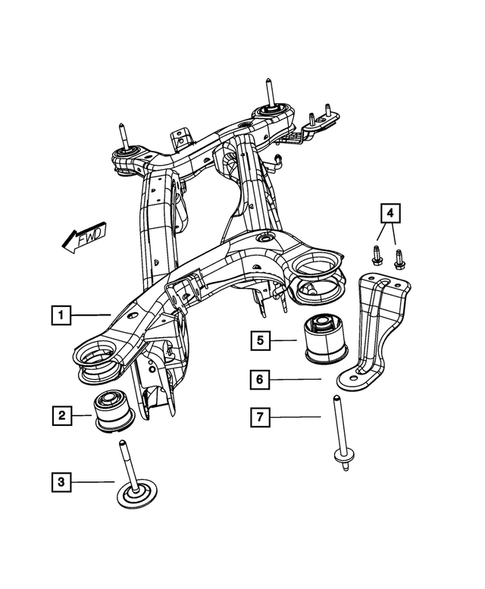 FWD

4

1

5

6

2

7

3