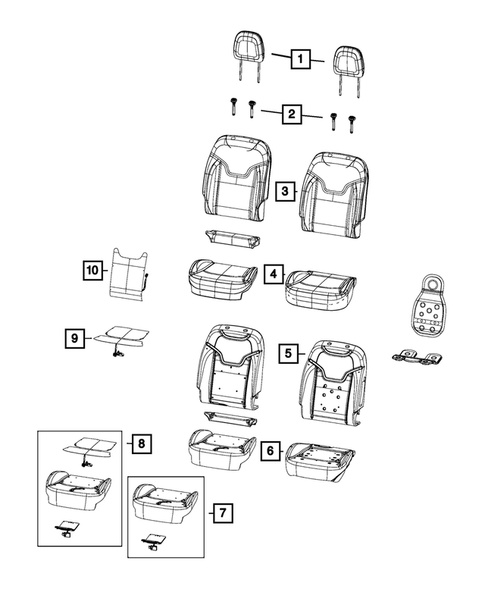 1
2
3
10
4
9
5
8
6
7