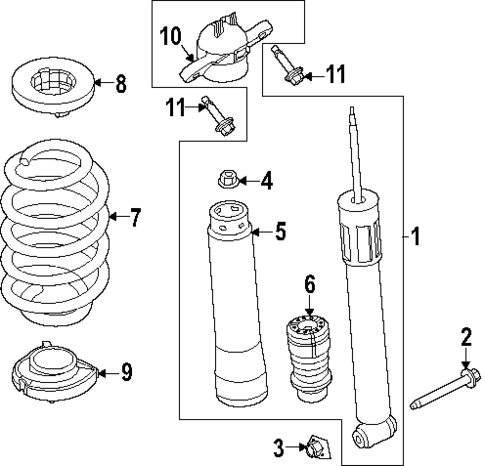 10
11
8
11
4
7
5
1
6
2
9
3