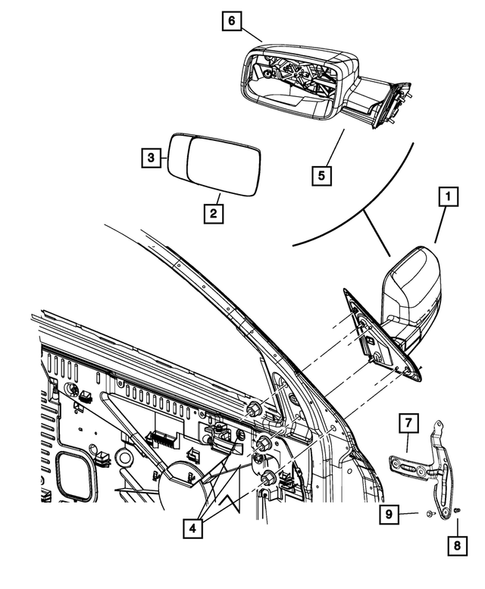 6
3
2
5
1
7
4
9
8