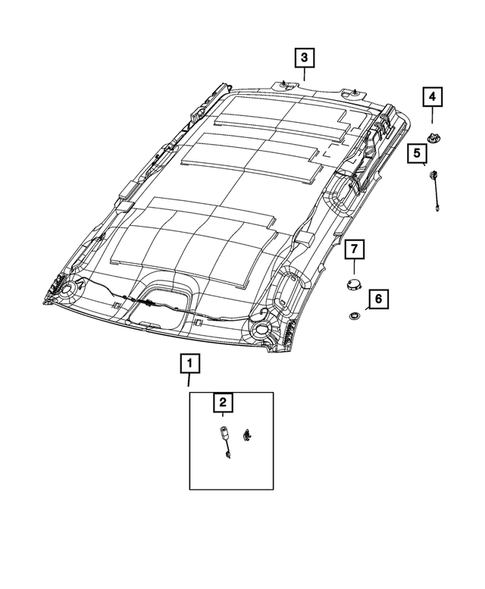 3
4
5
7
6
1
2