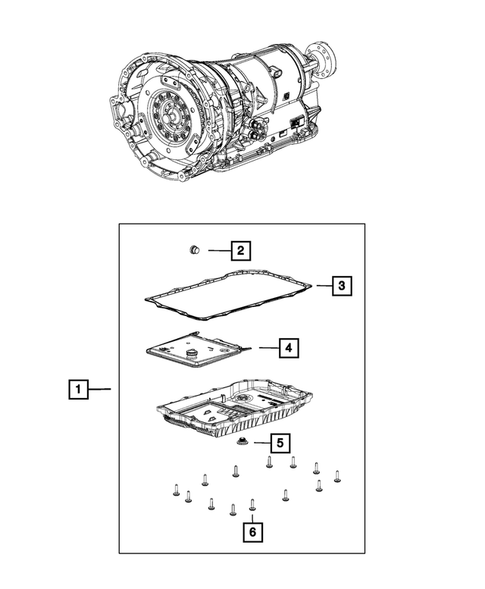 2
3
4
1
5
6