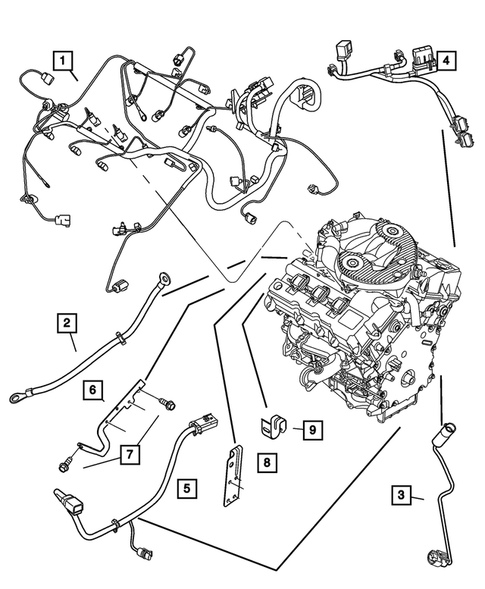 1
4
2
6
7
9
8
5
3