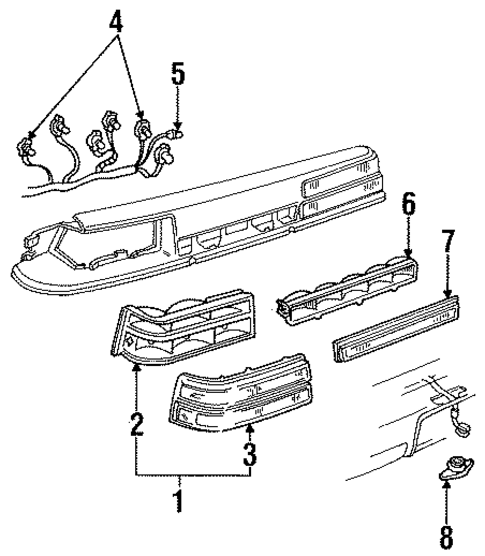 4
5
6
7
2
3
1
8