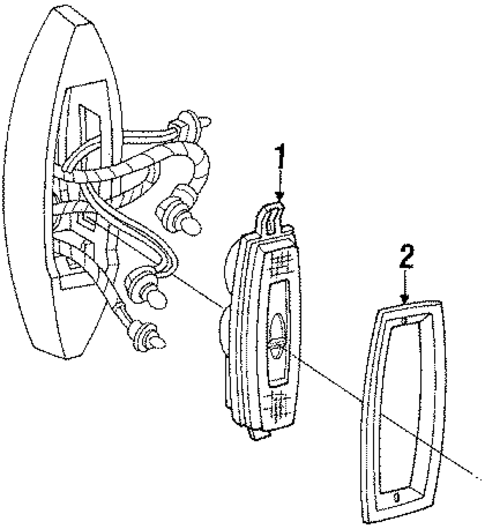 1
2