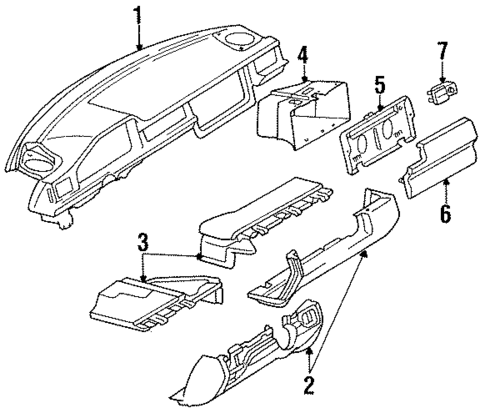 1
4
7
5
6
3
2