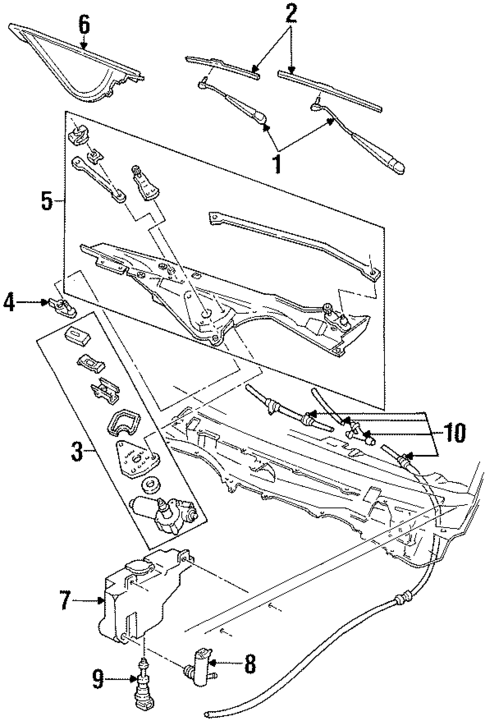 6
2
1
5
4
3
10
7
8
9