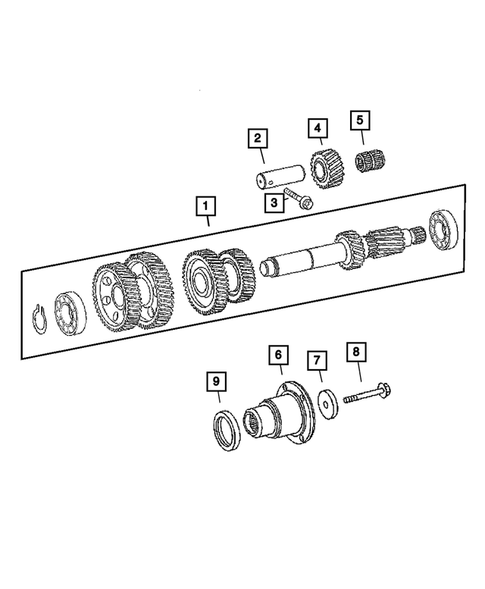 2
4
5
3
1
6
7
8
9