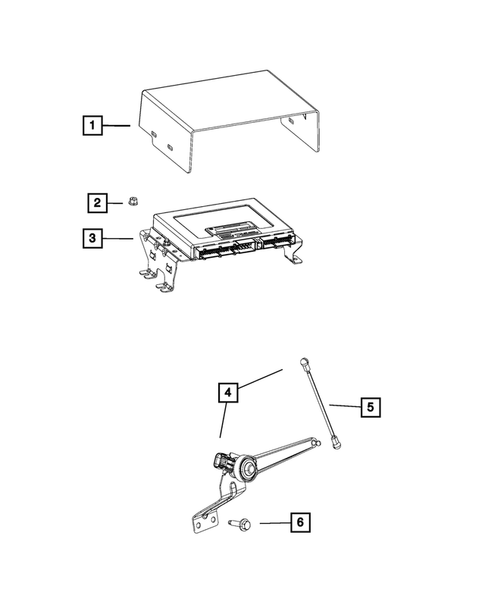 1
2
3
4
5
6