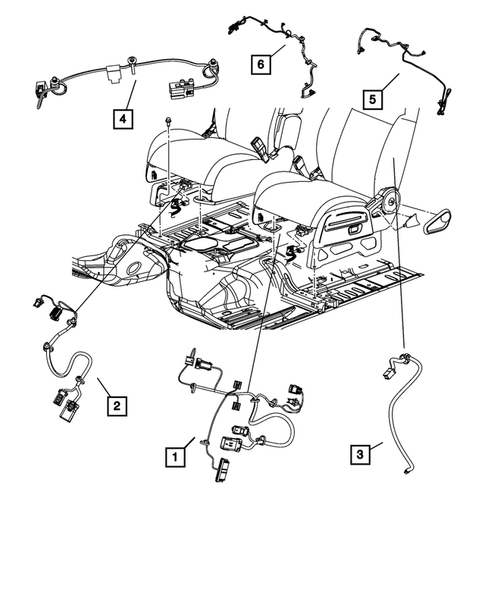 6
5
4
2
1
3