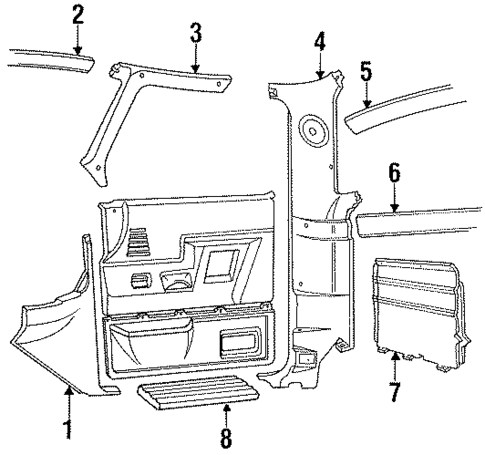 2
3
4
5
6
7
1
8