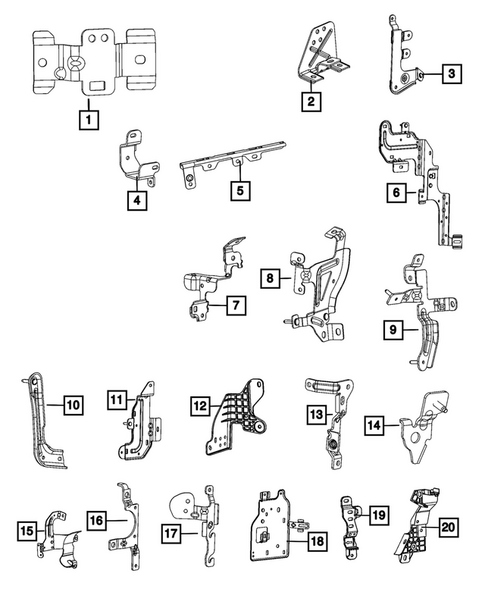 1
2
3
4
5
6
7
8
9
10
11
12
13
14
15
16
17
18
19
20