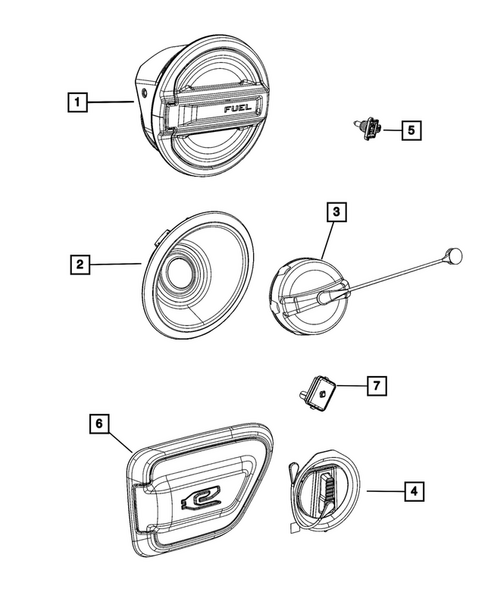 1

FUEL

5

2

3

7

6

4