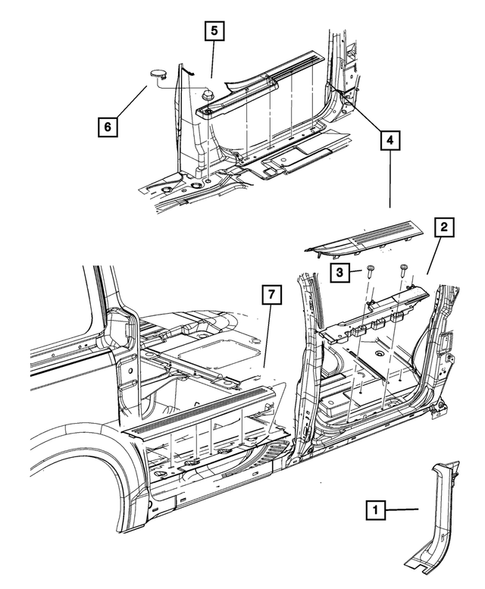 5
6
4
2
3
7
1