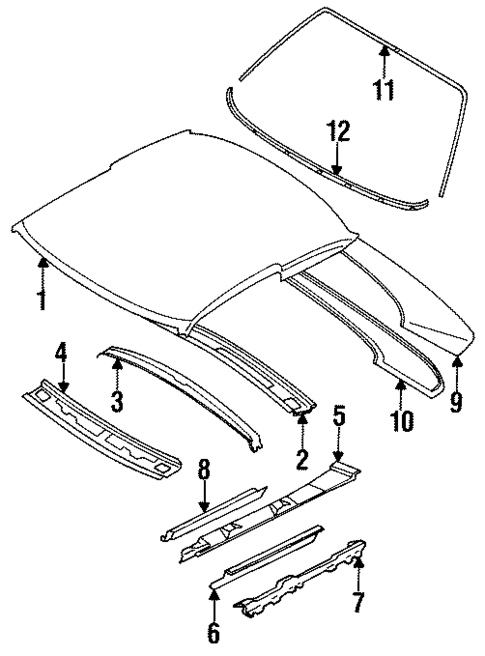 11
12
1
4
3
2
5
10
9
8
7
6