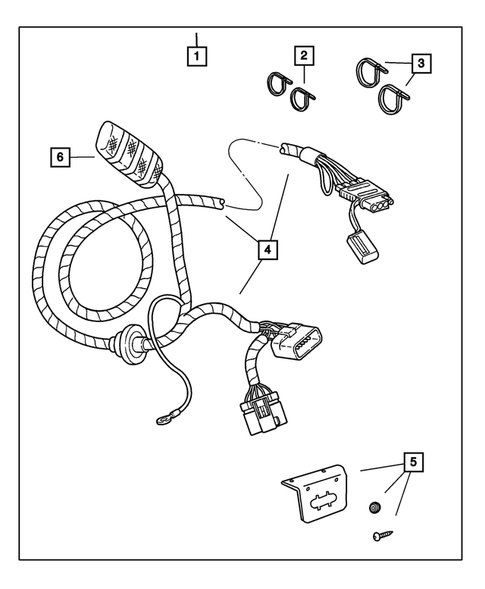 1

2

3

6

4

5