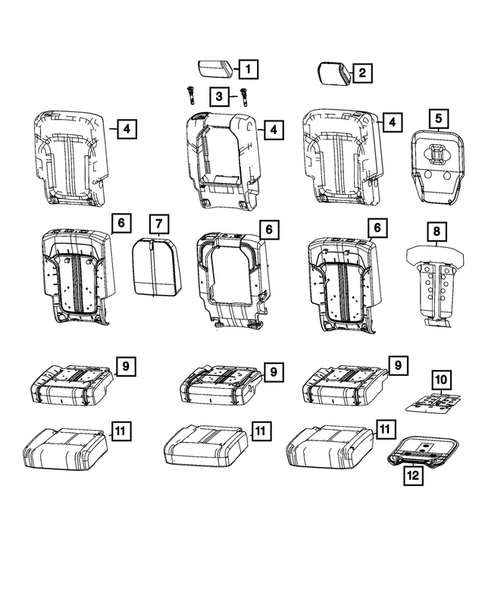 1
2
3
4
4
4
5
6
7
6
6
8
9
9
9
10
11
11
11
12