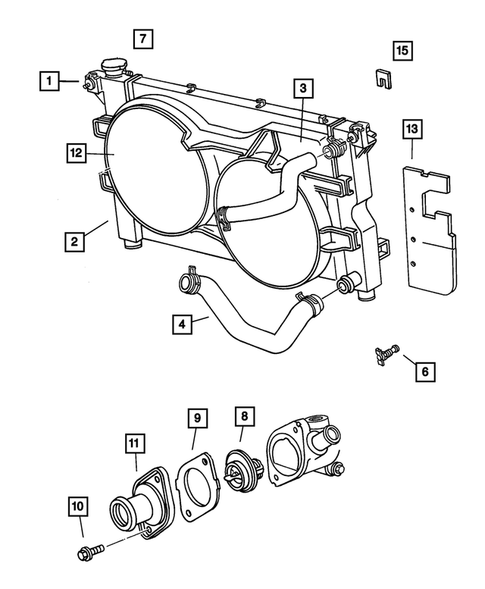 7
15
1
3
13
12
2
4
6
9
8
11
10