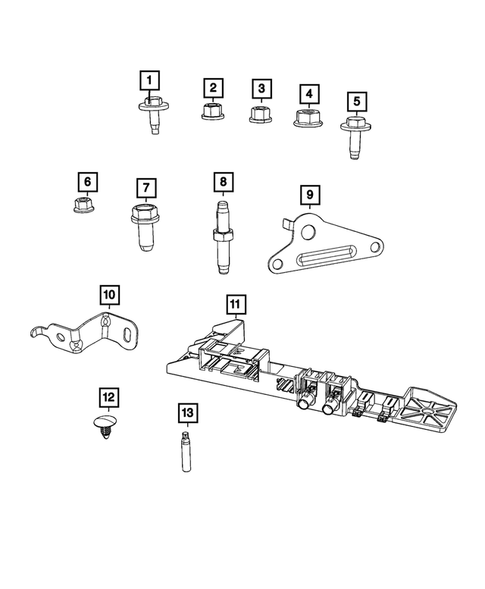 1
2
3
4
5
6
7
8
9
10
11
12
13