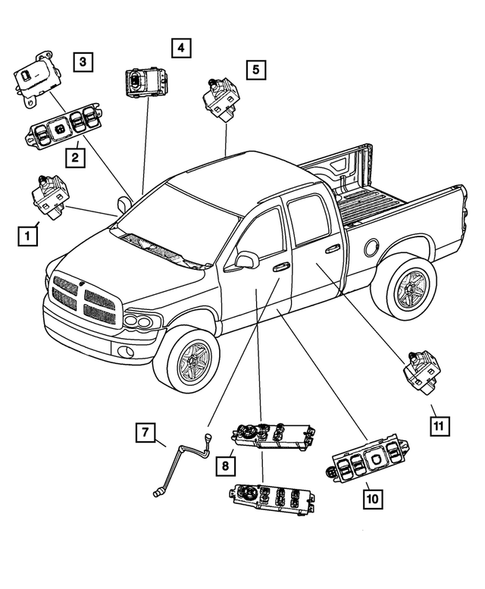 3
4
5
2
1
7
8
10
11