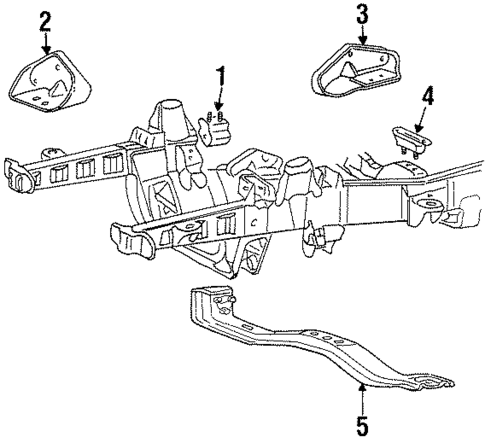 2
3
1
4
5