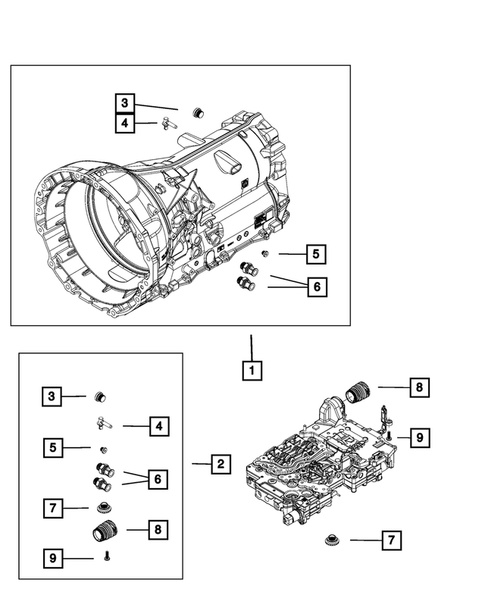 3
4
5
6
1
3
4
5
6
7
8
9
2
8
9
7