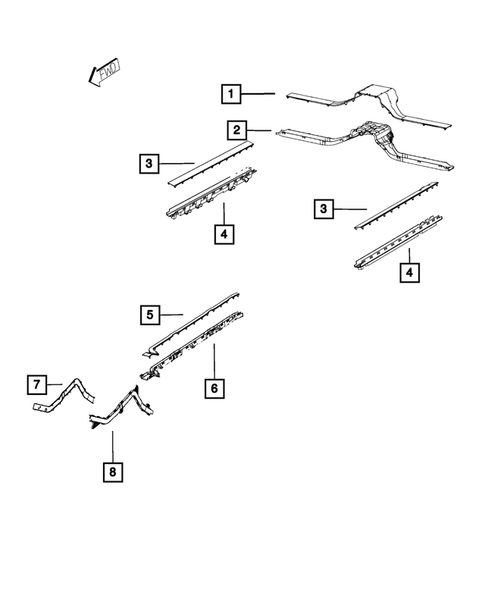 FWD
1
2
3
4
3
4
5
6
7
8