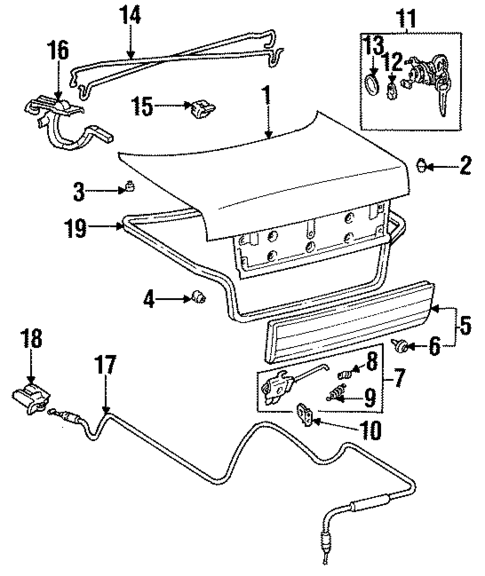 14
11
16
13
12
15
1
2
3
19
4
5
6
18
17
8
7
9
10