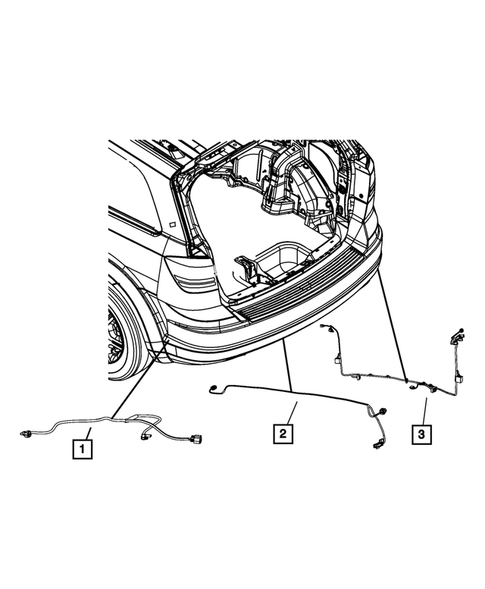 1

2

3